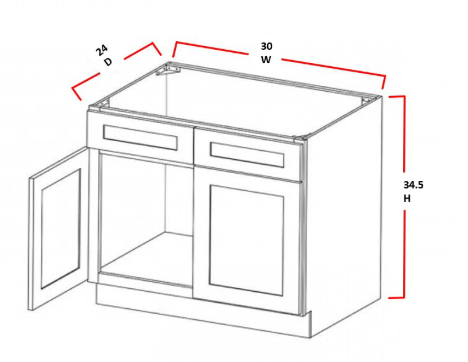 24
D

30
W

34.5
H